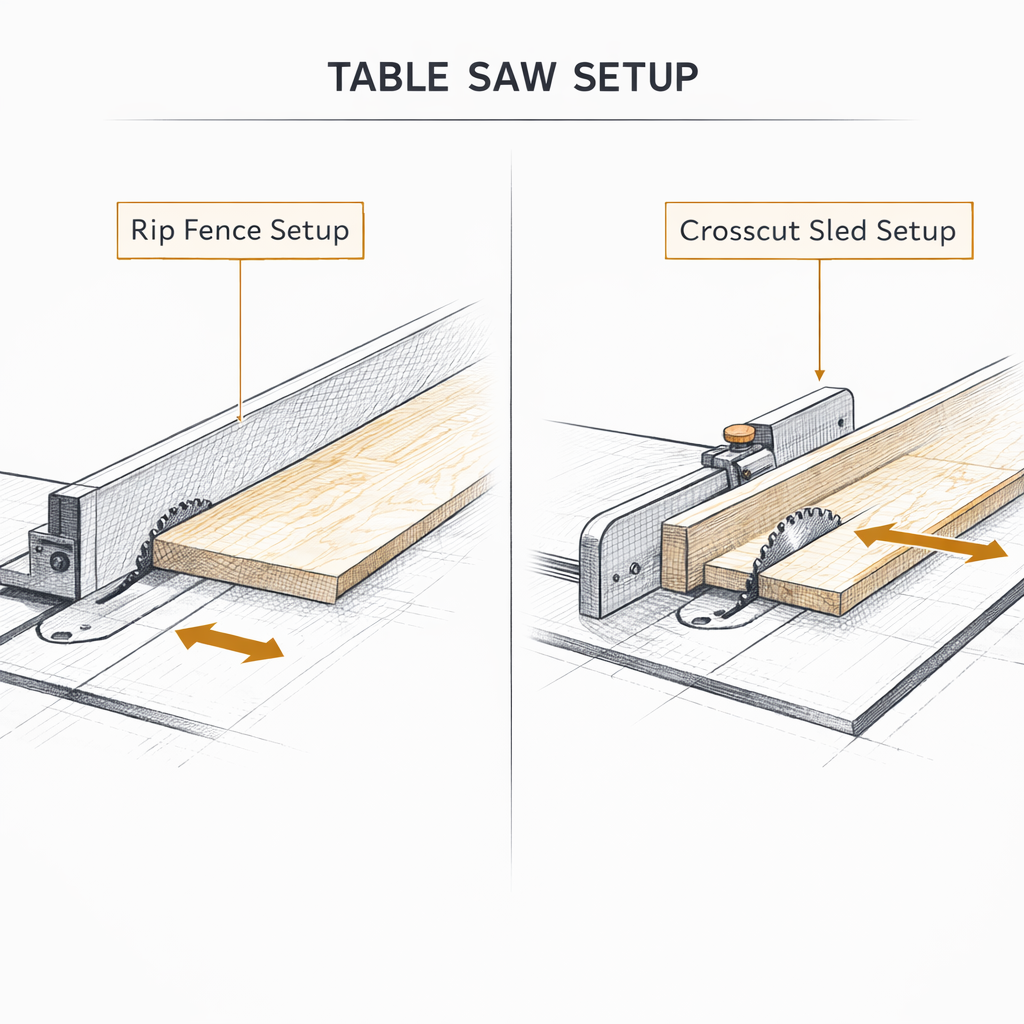 TABLE SAW SETUP

Rip Fence Setup

Crosscut Sled Setup